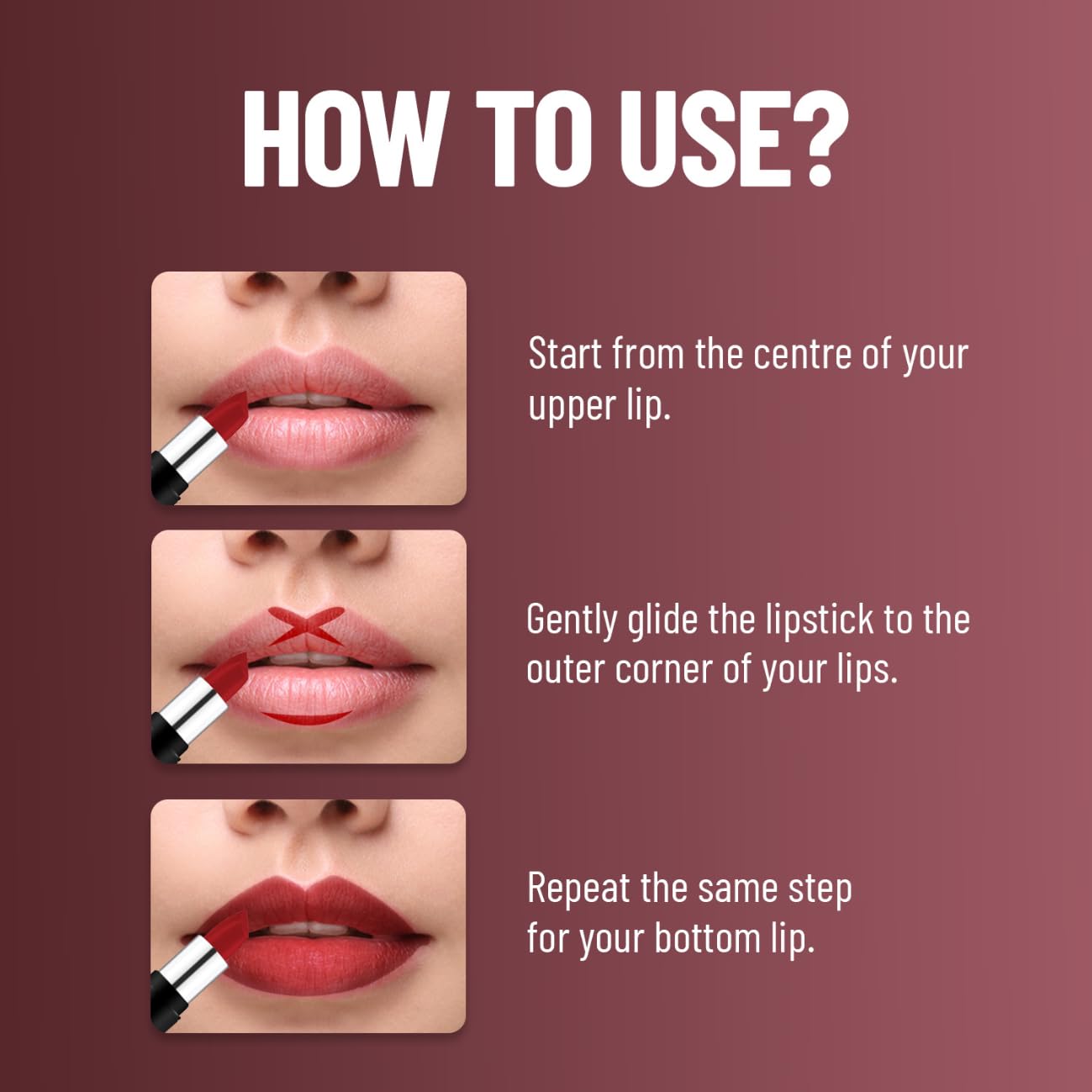 HOW TO USE?

Start from the centre of your upper lip.

Gently glide the lipstick to the outer corner of your lips.

Repeat the same step for your bottom lip.